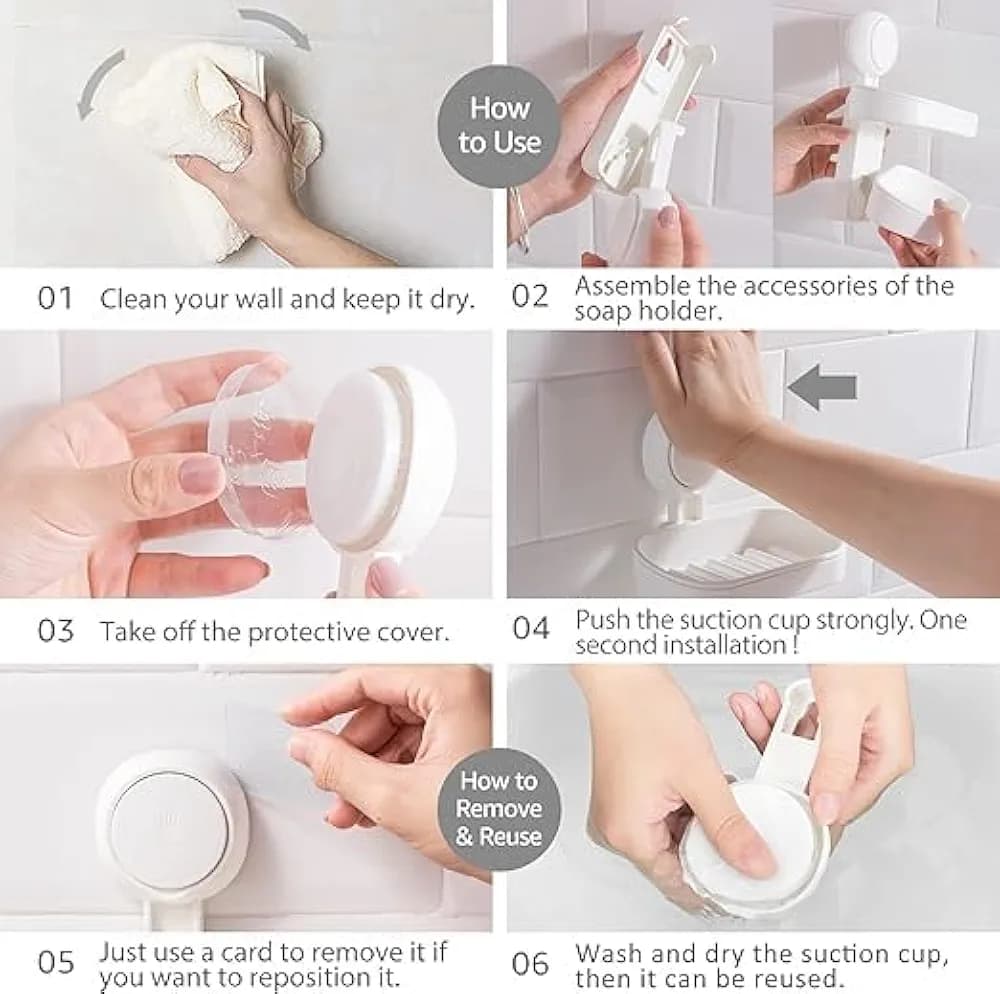 How to Use

01 Clean your wall and keep it dry.

02 Assemble the accessories of the soap holder.

03 Take off the protective cover.

04 Push the suction cup strongly. One second installation !

How to Remove & Reuse

05 Just use a card to remove it if you want to reposition it.

06 Wash and dry the suction cup, then it can be reused.