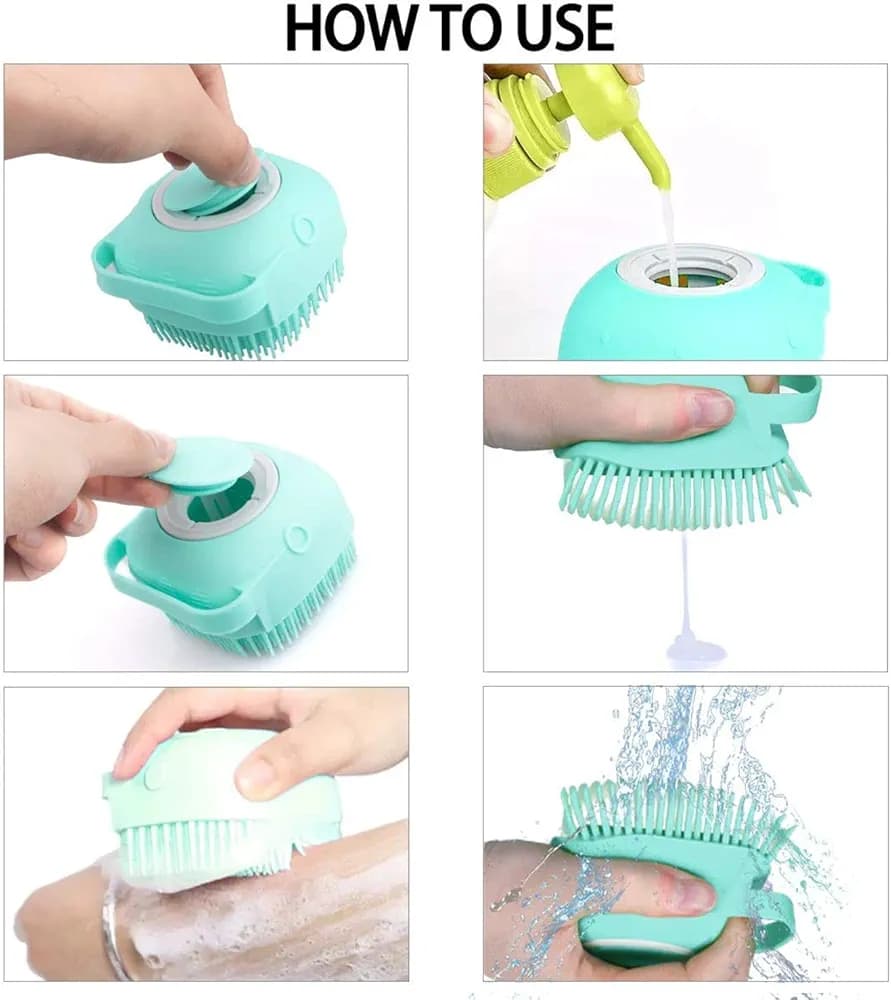 HOW TO USE