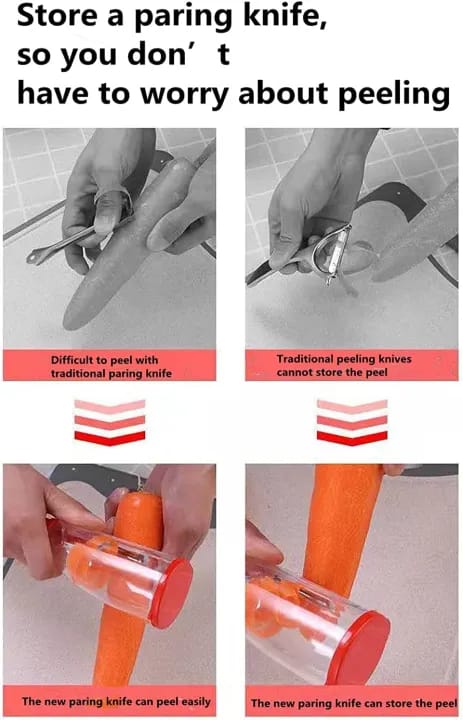 Store a paring knife,
so you don’ t
have to worry about peeling

Difficult to peel with traditional paring knife

Traditional peeling knives cannot store the peel

The new paring knife can peel easily

The new paring knife can store the peel